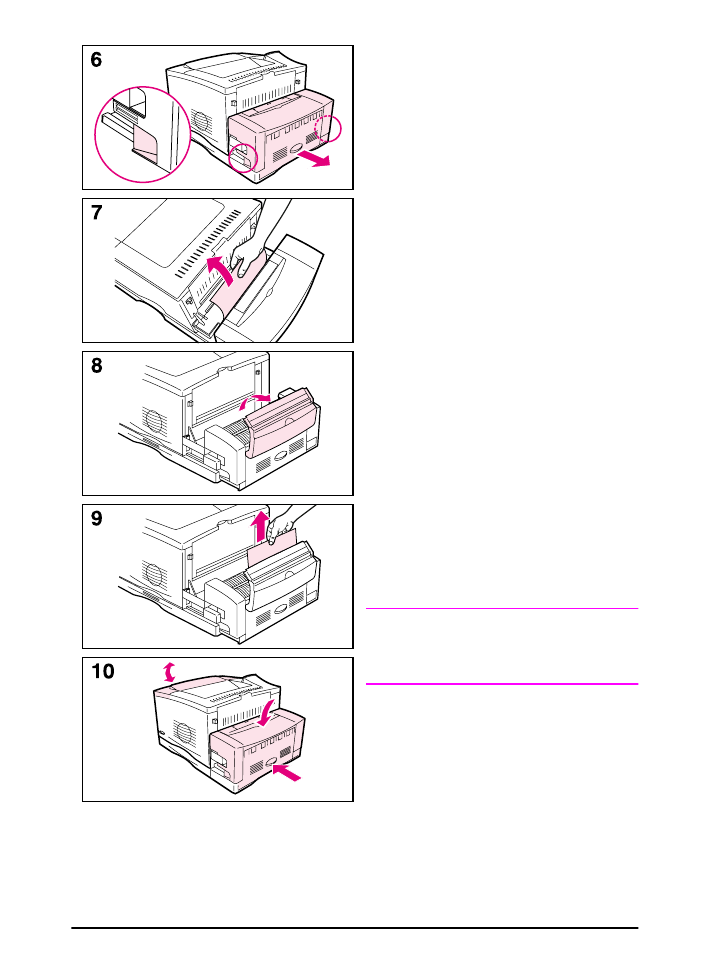 6

7

8

9

10